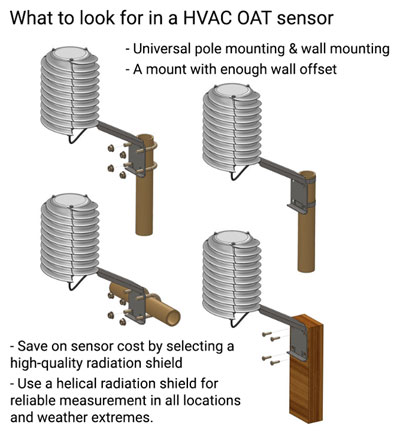 What to look for in a HVAC OAT sensor

- Universal pole mounting & wall mounting
- A mount with enough wall offset

- Save on sensor cost by selecting a high-quality radiation shield
- Use a helical radiation shield for reliable measurement in all locations and weather extremes.